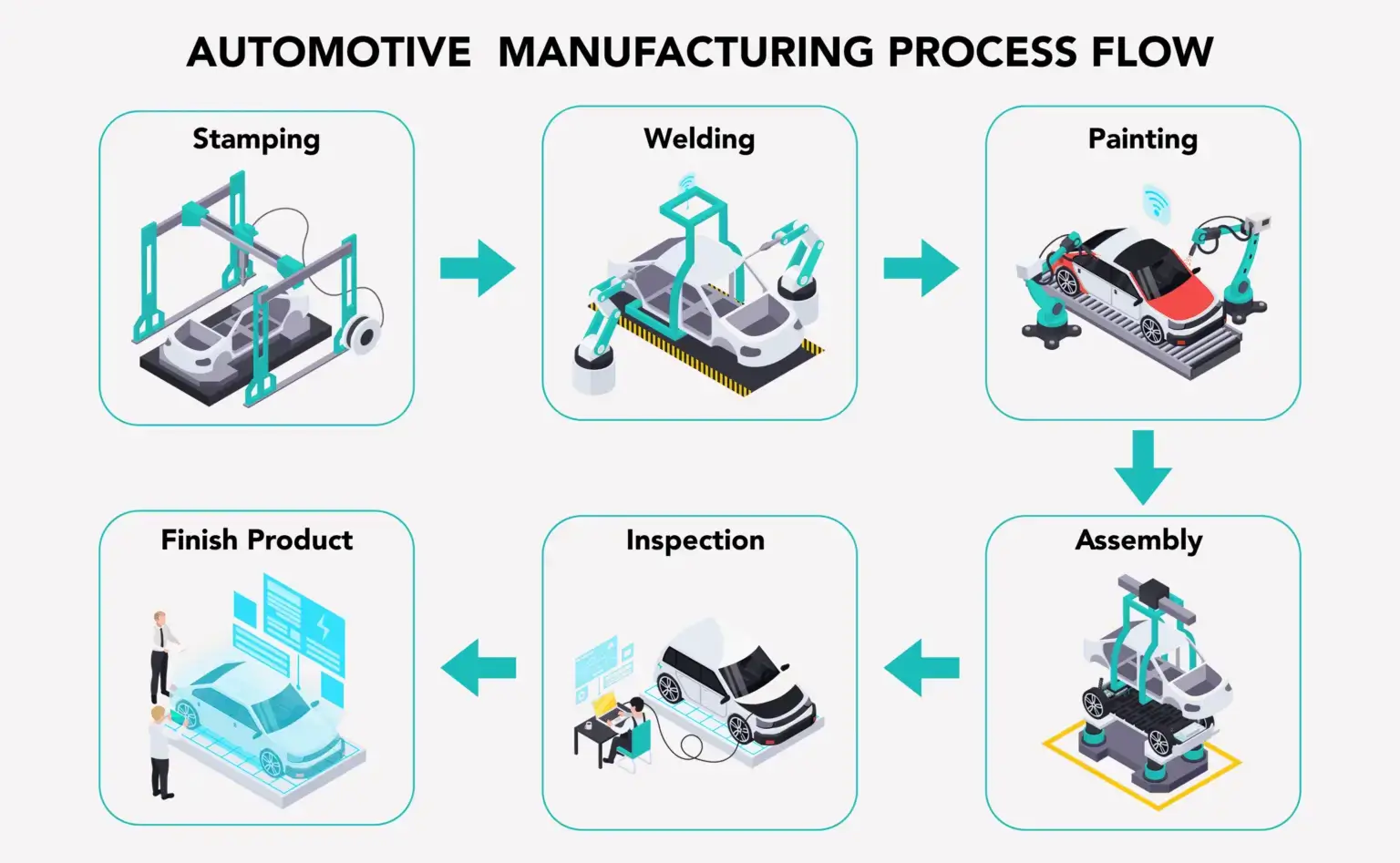 AUTOMOTIVE MANUFACTURING PROCESS FLOW

Stamping

Welding

Painting

Assembly

Inspection

Finish Product